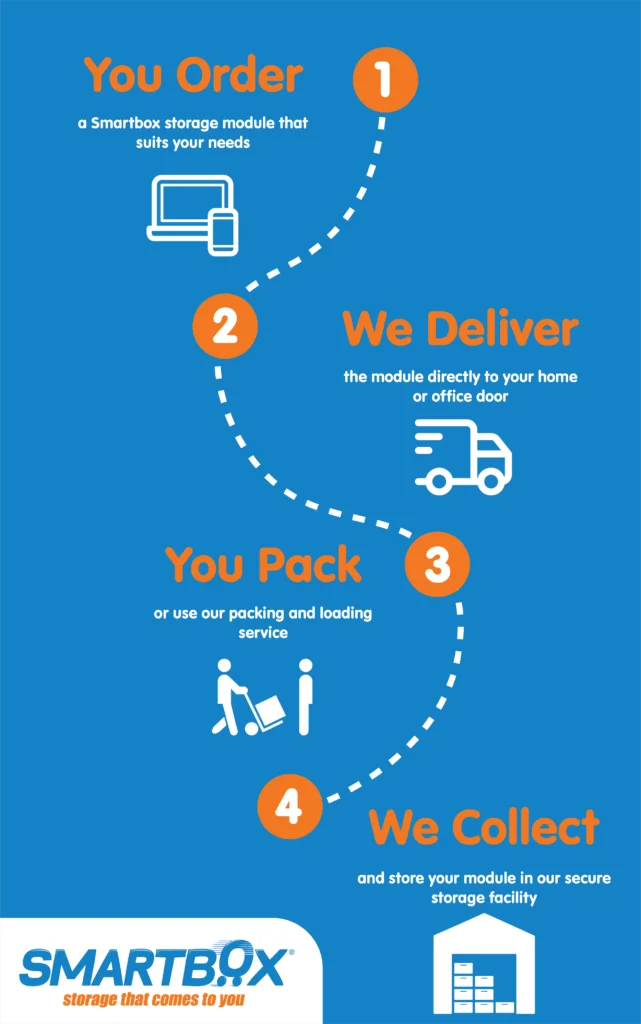 You Order

1

a Smartbox storage module that suits your needs

2

We Deliver

the module directly to your home or office door

You Pack

3

or use our packing and loading service

4

We Collect

and store your module in our secure storage facility

SMARTBOX®
storage that comes to you